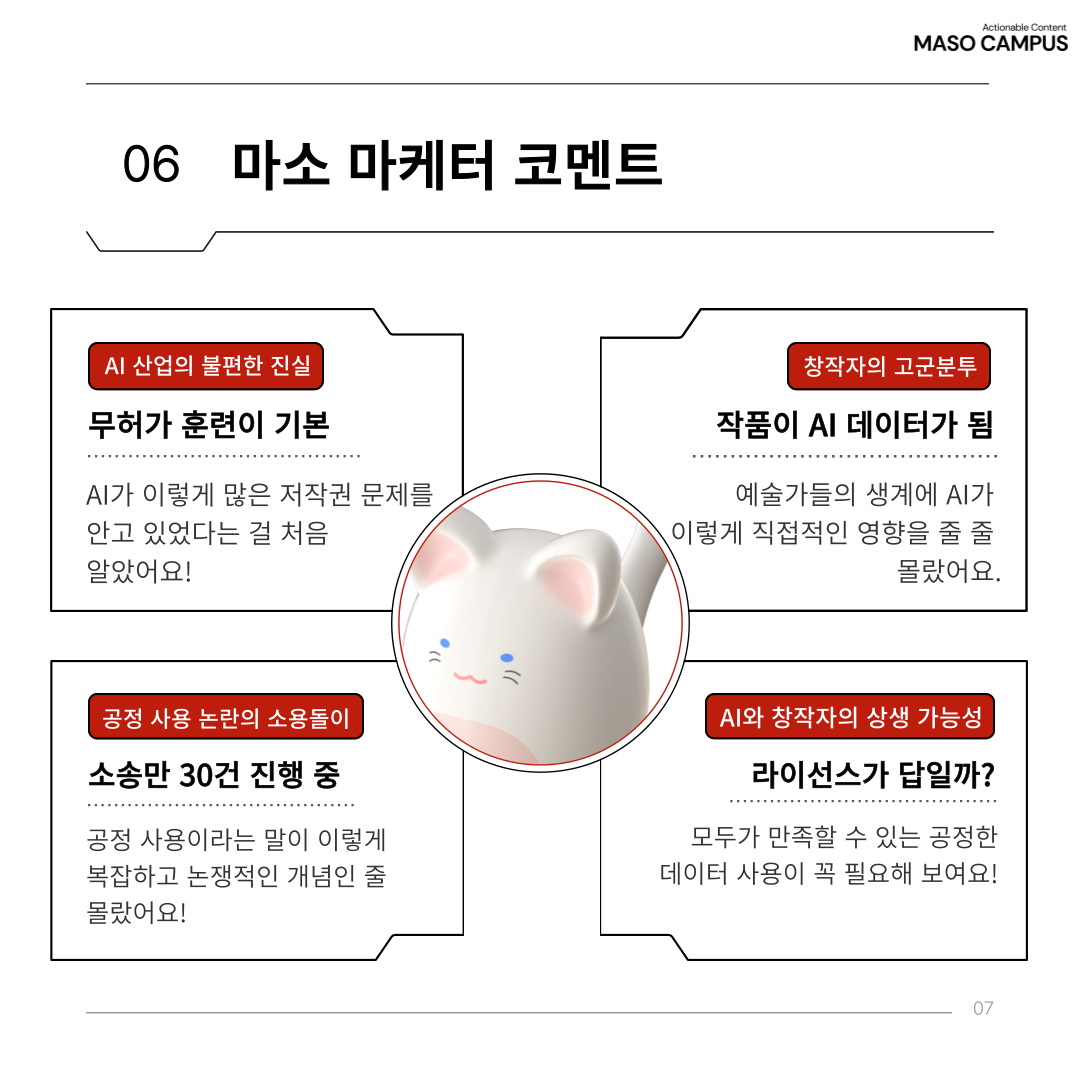 Actionable Content
MASO CAMPUS

06 마소 마케터 코멘트

AI 산업의 불편한 진실

무허가 훈련이 기본

AI가 이렇게 많은 저작권 문제를 안고 있었다는 걸 처음 알았어요!

창작자의 고군분투

작품이 AI 데이터가 됨

예술가들의 생계에 AI가 이렇게 직접적인 영향을 줄 줄 몰랐어요.

공정 사용 논란의 소용돌이

소송만 30건 진행 중

공정 사용이라는 말이 이렇게 복잡하고 논쟁적인 개념인 줄 몰랐어요!

AI와 창작자의 상생 가능성

라이선스가 답일까?

모두가 만족할 수 있는 공정한 데이터 사용이 꼭 필요해 보여요!

07